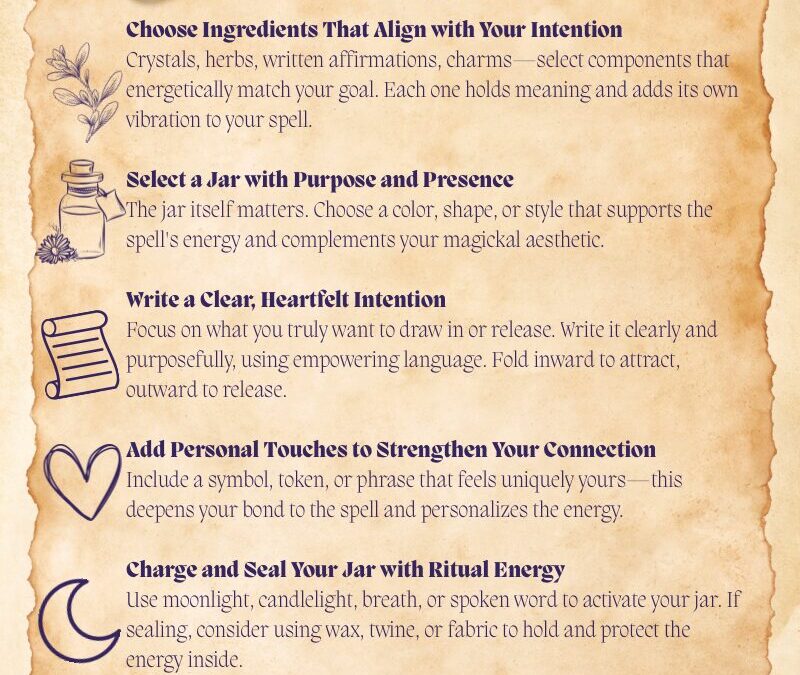 Choose Ingredients That Align with Your Intention
Crystals, herbs, written affirmations, charms—select components that energetically match your goal. Each one holds meaning and adds its own vibration to your spell.

Select a Jar with Purpose and Presence
The jar itself matters. Choose a color, shape, or style that supports the spell's energy and complements your magickal aesthetic.

Write a Clear, Heartfelt Intention
Focus on what you truly want to draw in or release. Write it clearly and purposefully, using empowering language. Fold inward to attract, outward to release.

Add Personal Touches to Strengthen Your Connection
Include a symbol, token, or phrase that feels uniquely yours—this deepens your bond to the spell and personalizes the energy.

Charge and Seal Your Jar with Ritual Energy
Use moonlight, candlelight, breath, or spoken word to activate your jar. If sealing, consider using wax, twine, or fabric to hold and protect the energy inside.